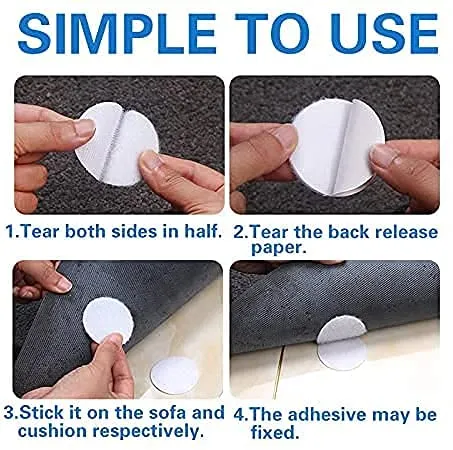 SIMPLE TO USE

1.Tear both sides in half.

2.Tear the back release paper.

3.Stick it on the sofa and cushion respectively.

4.The adhesive may be fixed.